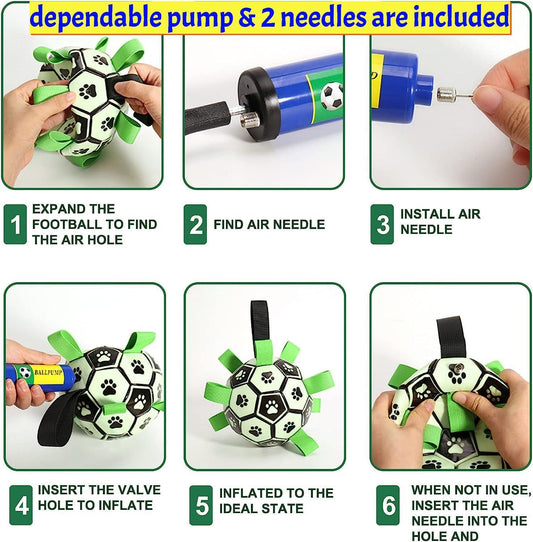 dependable pump & 2 needles are included

1 EXPAND THE FOOTBALL TO FIND THE AIR HOLE

2 FIND AIR NEEDLE

3 INSTALL AIR NEEDLE

BALLPUMP

4 INSERT THE VALVE HOLE TO INFLATE

5 INFLATED TO THE IDEAL STATE

6 WHEN NOT IN USE, INSERT THE AIR NEEDLE INTO THE HOLE AND